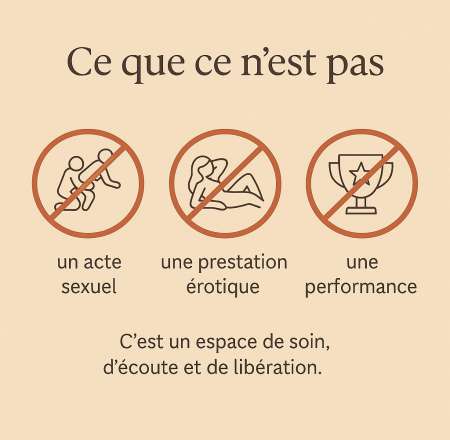 Ce que ce n’est pas

un acte sexuel

une prestation érotique

une performance

C’est un espace de soin, d’écoute et de libération.